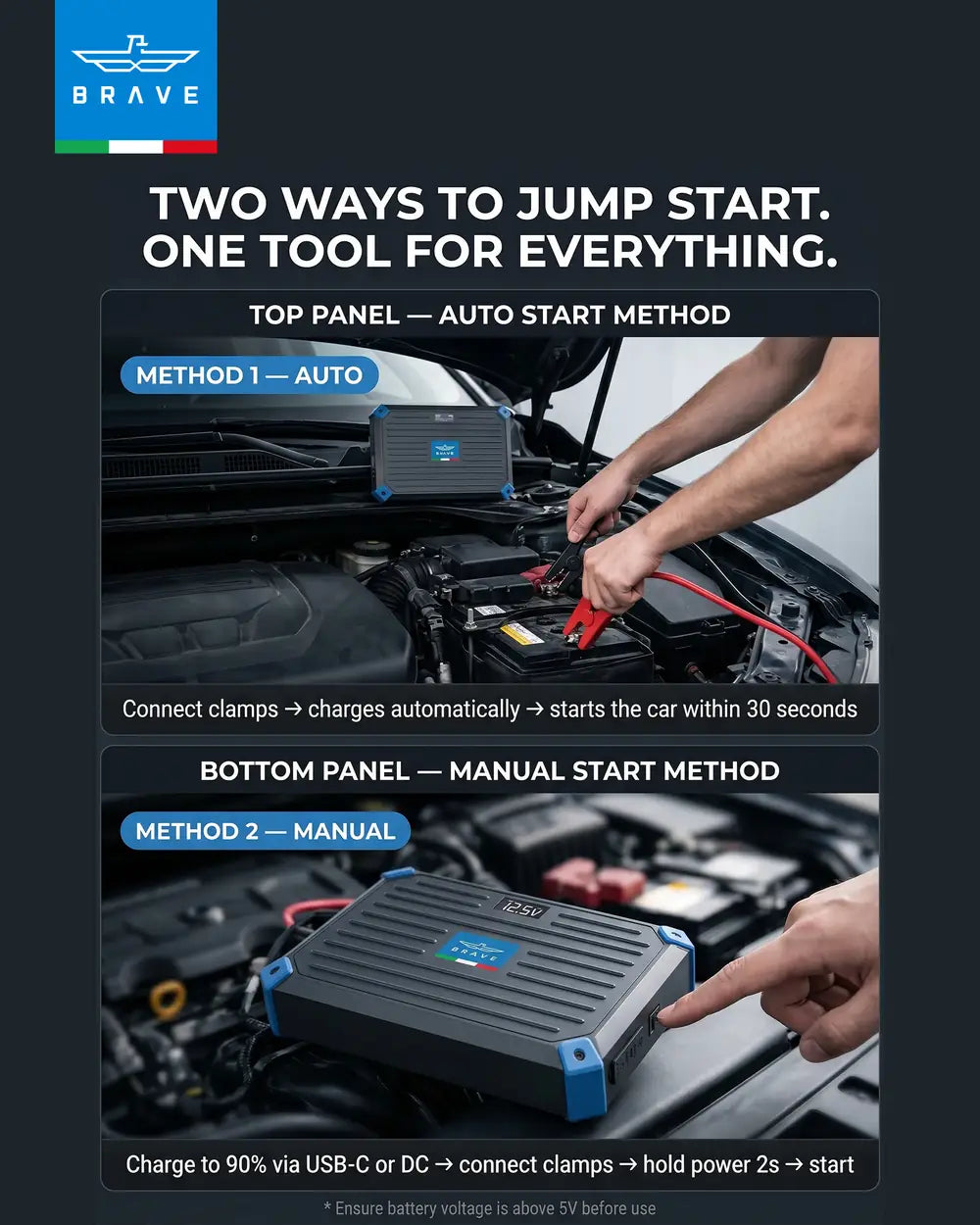 BRAVE

TWO WAYS TO JUMP START. ONE TOOL FOR EVERYTHING.

TOP PANEL — AUTO START METHOD

METHOD 1 — AUTO

BRAVE

Connect clamps → charges automatically → starts the car within 30 seconds

BOTTOM PANEL — MANUAL START METHOD

METHOD 2 — MANUAL

12.5V

BRAVE

Charge to 90% via USB-C or DC → connect clamps → hold power 2s → start

* Ensure battery voltage is above 5V before use